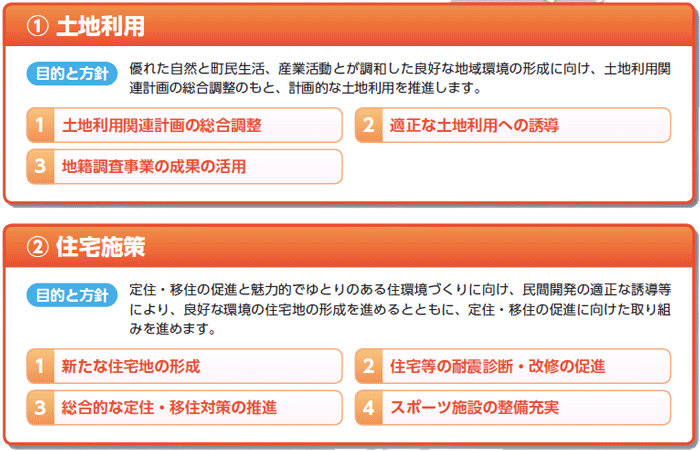 ① 土地利用

目的と方針

優れた自然と町民生活、産業活動とが調和した良好な地域環境の形成に向け、土地利用関連計画の総合調整のもと、計画的な土地利用を推進します。

1 土地利用関連計画の総合調整

2 適正な土地利用への誘導

3 地籍調査事業の成果の活用

② 住宅施策

目的と方針

定住・移住の促進と魅力的でゆとりのある住環境づくりに向け、民間開発の適正な誘導等により、良好な環境の住宅地の形成を進めるとともに、定住・移住の促進に向けた取り組みを進めます。

1 新たな住宅地の形成

2 住宅等の耐震診断・改修の促進

3 総合的な定住・移住対策の推進

4 スポーツ施設の整備充実